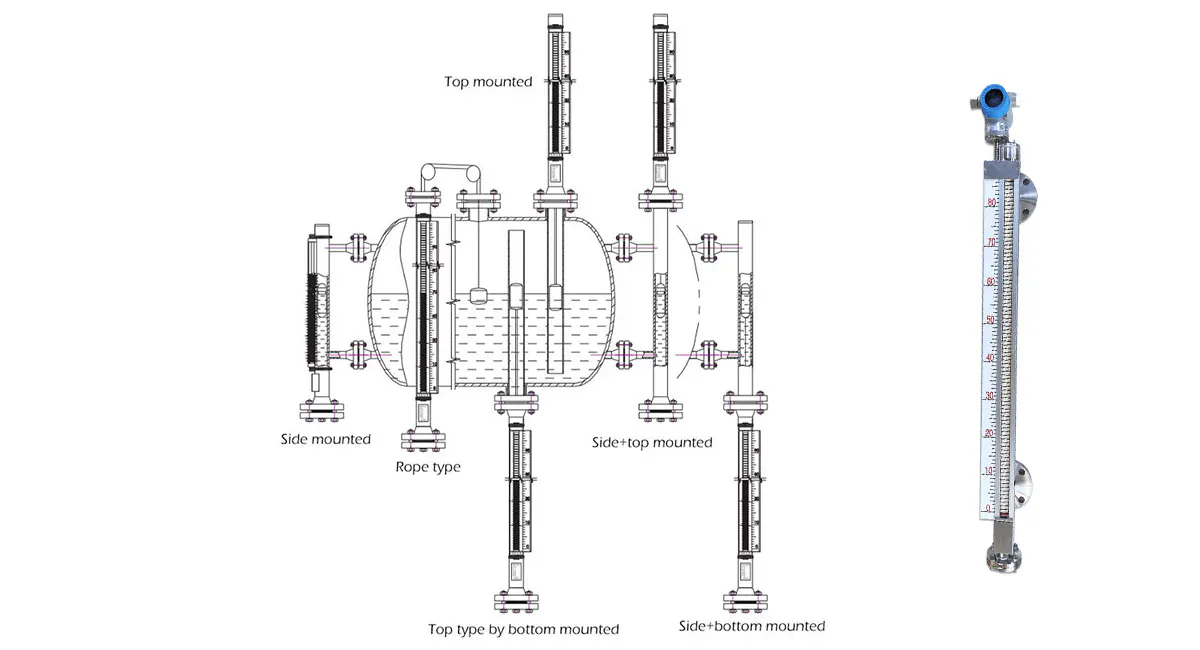 Top mounted

Side mounted

Rope type

Side+top mounted

Top type by bottom mounted

Side+bottom mounted

80
70
60
50
40
30
20
10
0